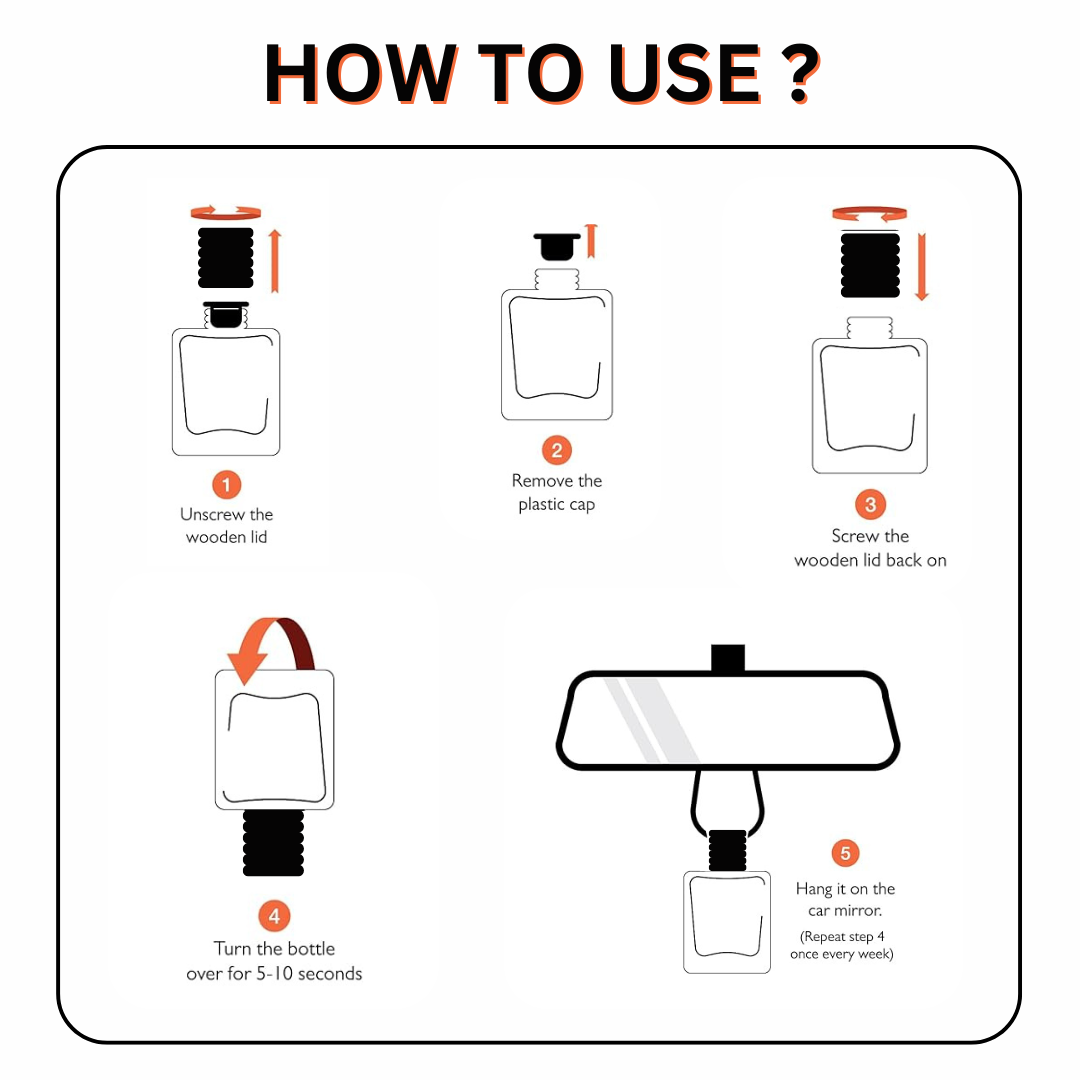 HOW TO USE ?

1
Unscrew the wooden lid

2
Remove the plastic cap

3
Screw the wooden lid back on

4
Turn the bottle over for 5-10 seconds

5
Hang it on the car mirror.
(Repeat step 4 once every week)