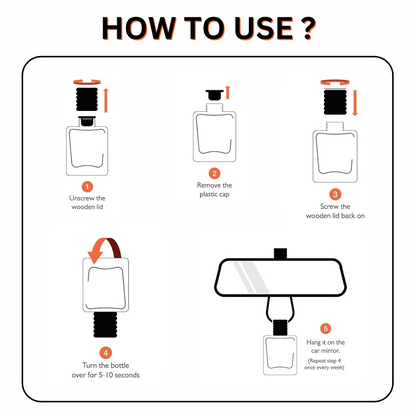 HOW TO USE ?

1
Unscrew the wooden lid

2
Remove the plastic cap

3
Screw the wooden lid back on

4
Turn the bottle over for 5-10 seconds

5
Hang it on the car mirror.
(Repeat step 4 once every week)